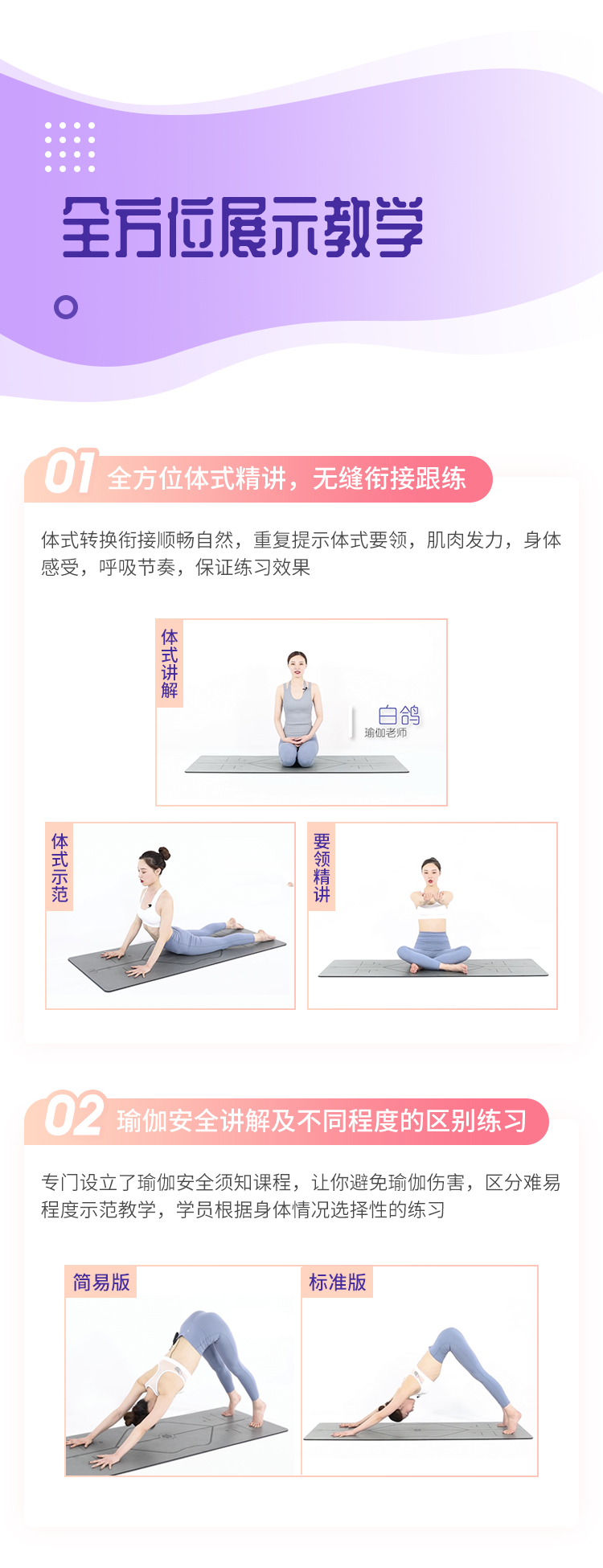 全方位展示教学

01 全方位体式精讲，无缝衔接跟练

体式转换衔接顺畅自然，重复提示体式要领，肌肉发力，身体感受，呼吸节奏，保证练习效果

体式讲解

白鸽
瑜伽老师

体式示范

要领精讲

02 瑜伽安全讲解及不同程度的区别练习

专门设立了瑜伽安全须知课程，让你避免瑜伽伤害，区分难易程度示范教学，学员根据身体情况选择性的练习

简易版

标准版