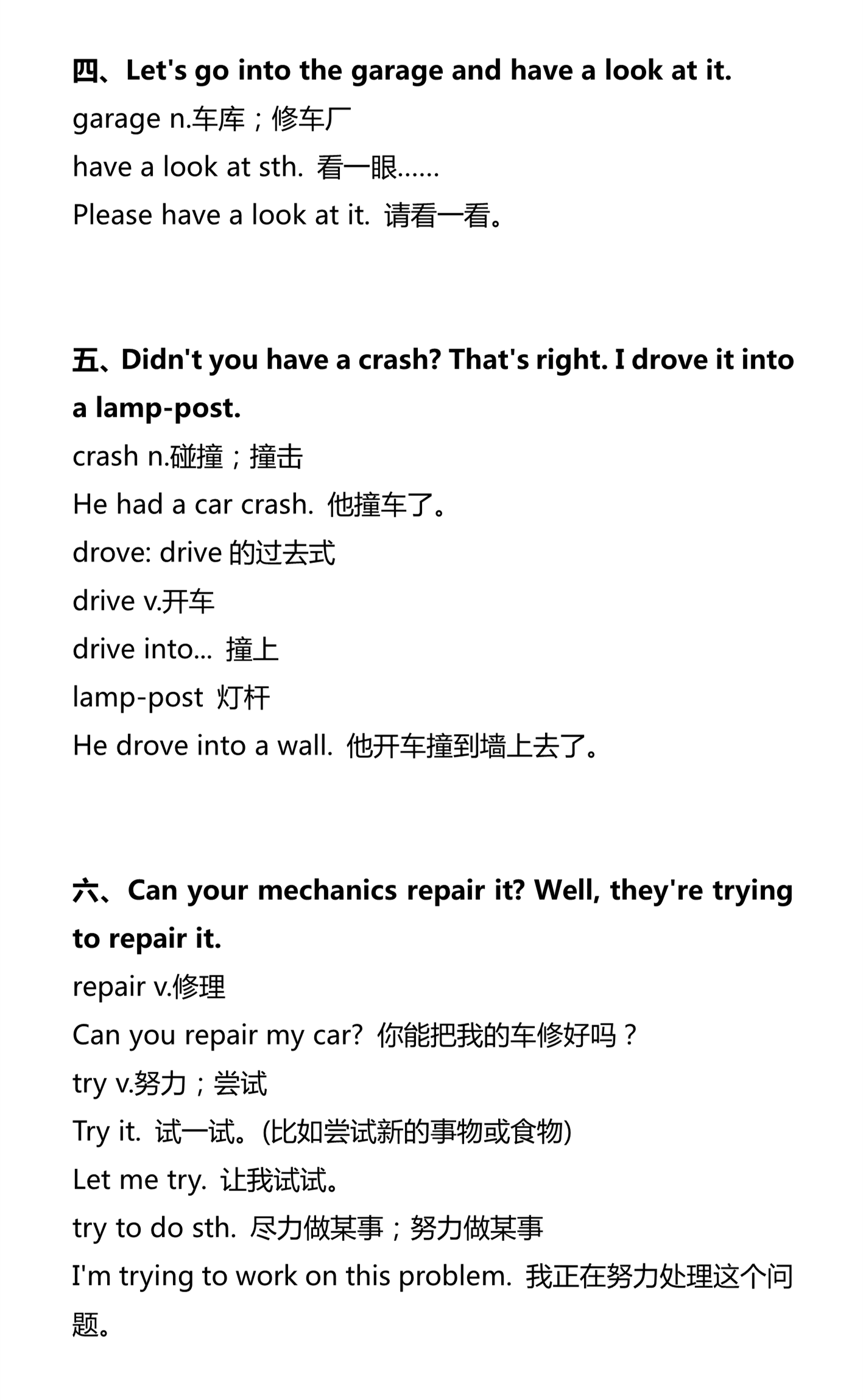 四、Let's go into the garage and have a look at it.
garage n.车库；修车厂
have a look at sth. 看一眼……
Please have a look at it. 请看一看。

五、Didn't you have a crash? That's right. I drove it into a lamp-post.
crash n.碰撞；撞击
He had a car crash. 他撞车了。
drove: drive 的过去式
drive v.开车
drive into... 撞上
lamp-post 灯杆
He drove into a wall. 他开车撞到墙上去了。

六、Can your mechanics repair it? Well, they're trying to repair it.
repair v.修理
Can you repair my car? 你能把我的车修好吗？
try v.努力；尝试
Try it. 试一试。(比如尝试新的事物或食物)
Let me try. 让我试试。
try to do sth. 尽力做某事；努力做某事
I'm trying to work on this problem. 我正在努力处理这个问题。