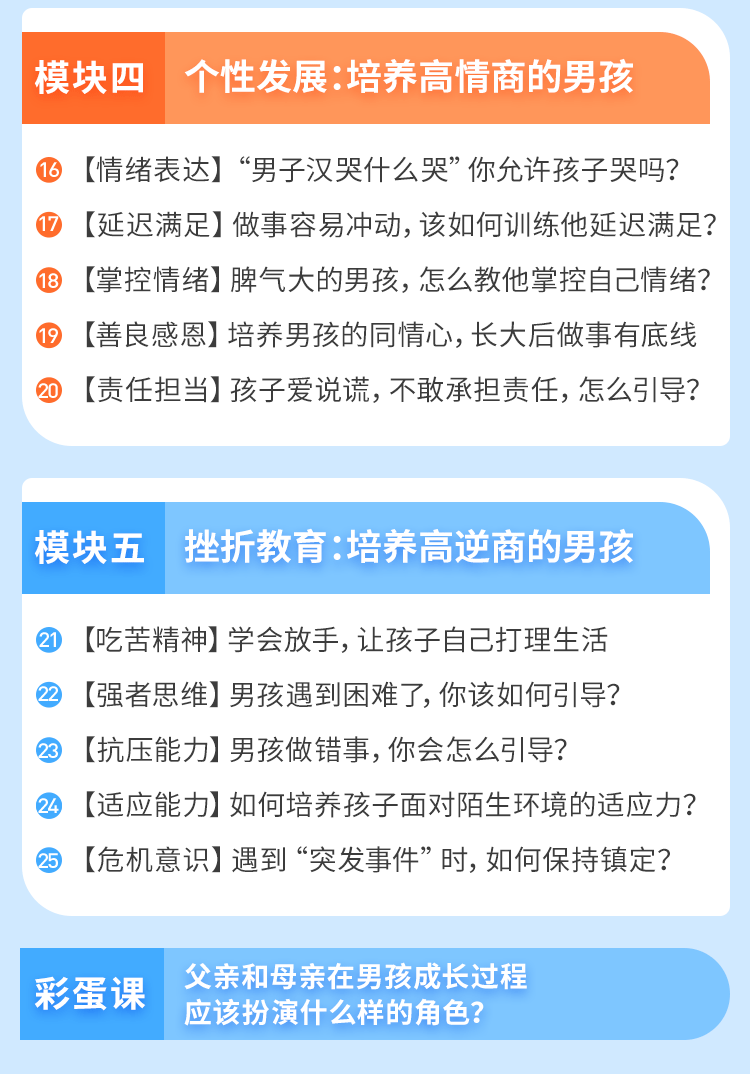 模块四 个性发展:培养高情商的男孩

16【情绪表达】“男子汉哭什么哭”你允许孩子哭吗?

17【延迟满足】做事容易冲动,该如何训练他延迟满足?

18【掌控情绪】脾气大的男孩,怎么教他掌控自己情绪?

19【善良感恩】培养男孩的同情心,长大后做事有底线

20【责任担当】孩子爱说谎,不敢承担责任,怎么引导?

模块五 挫折教育:培养高逆商的男孩

21【吃苦精神】学会放手,让孩子自己打理生活

22【强者思维】男孩遇到困难了,你该如何引导?

23【抗压能力】男孩做错事,你会怎么引导?

24【适应能力】如何培养孩子面对陌生环境的适应力?

25【危机意识】遇到“突发事件”时,如何保持镇定?

彩蛋课 父亲和母亲在男孩成长过程
应该扮演什么样的角色?