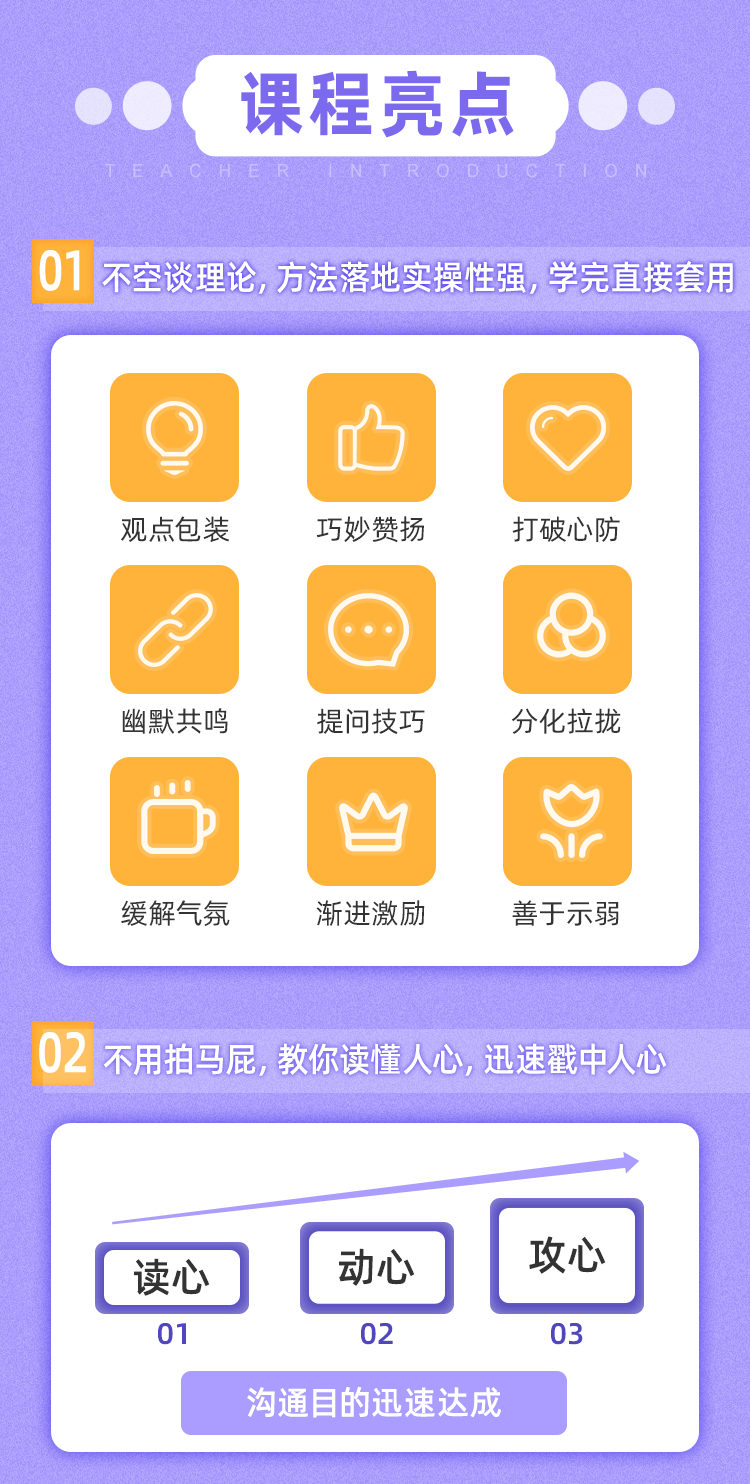 课程亮点

TEACHER INTRODUCTION

01 不空谈理论，方法落地实操性强，学完直接套用

观点包装

巧妙赞扬

打破心防

幽默共鸣

提问技巧

分化拉拢

缓解气氛

渐进激励

善于示弱

02 不用拍马屁，教你读懂人心，迅速戳中人心

读心
01

动心
02

攻心
03

沟通目的迅速达成