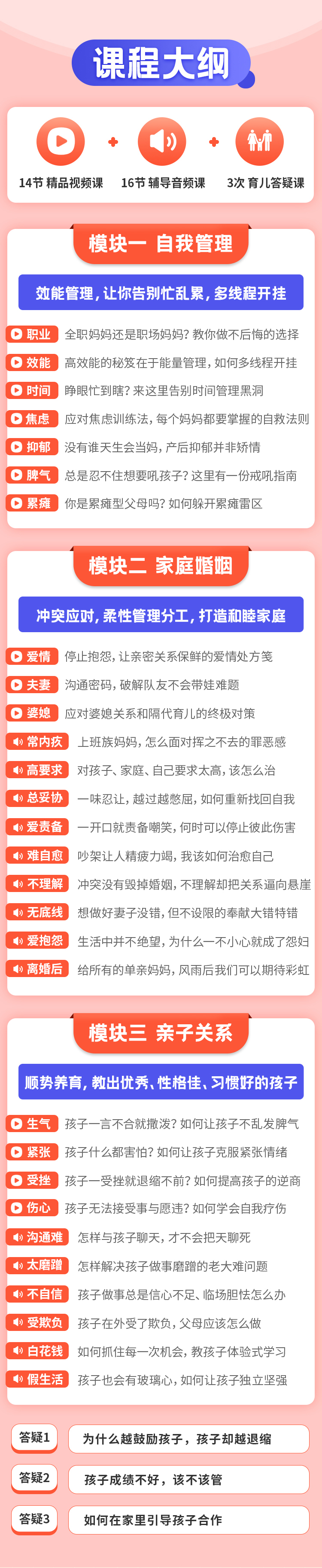 课程大纲

14节 精品视频课 + 16节 辅导音频课 + 3次 育儿答疑课

模块一 自我管理

效能管理，让你告别忙乱累，多线程开挂

职业 全职妈妈还是职场妈妈？教你做不后悔的选择

效能 高效能的秘笈在于能量管理，如何多线程开挂

时间 睁眼忙到瞎？来这里告别时间管理黑洞

焦虑 应对焦虑训练法，每个妈妈都要掌握的自救法则

抑郁 没有谁天生会当妈，产后抑郁并非矫情

脾气 总是忍不住想要吼孩子？这里有一份戒吼指南

累瘫 你是累瘫型父母吗？如何躲开累瘫雷区

模块二 家庭婚姻

冲突应对，柔性管理分工，打造和睦家庭

爱情 停止抱怨，让亲密关系保鲜的爱情处方笺

夫妻 沟通密码，破解队友不会带娃难题

婆媳 应对婆媳关系和隔代育儿的终极对策

常内疚 上班族妈妈，怎么面对挥之不去的罪恶感

高要求 对孩子、家庭、自己要求太高，该怎么治

总妥协 一味忍让，越过越憋屈，如何重新找回自我

爱责备 一开口就责备嘲笑，何时可以停止彼此伤害

难自愈 吵架让人精疲力竭，我该如何治愈自己

不理解 冲突没有毁掉婚姻，不理解却把关系逼向悬崖

无底线 想做好妻子没错，但不设限的奉献大错特错

爱抱怨 生活中并不绝望，为什么一不小心就成了怨妇

离婚后 给所有的单亲妈妈，风雨后我们可以期待彩虹

模块三 亲子关系

顺势养育，教出优秀、性格佳、习惯好的孩子

生气 孩子一言不合就撒泼？如何让孩子不乱发脾气

紧张 孩子什么都害怕？如何让孩子克服紧张情绪

受挫 孩子一受挫就退缩不前？如何提高孩子的逆商

伤心 孩子无法接受事与愿违？如何学会自我疗伤

沟通难 怎样与孩子聊天，才不会把天聊死

太磨蹭 怎样解决孩子做事磨蹭的老大难问题

不自信 孩子做事总是信心不足、临场胆怯怎么办

受欺负 孩子在外受了欺负，父母应该怎么做

白花钱 如何抓住每一次机会，教孩子体验式学习

假生活 孩子也会有玻璃心，如何让孩子独立坚强

答疑1 为什么越鼓励孩子，孩子却越退缩

答疑2 孩子成绩不好，该不该管

答疑3 如何在家里引导孩子合作